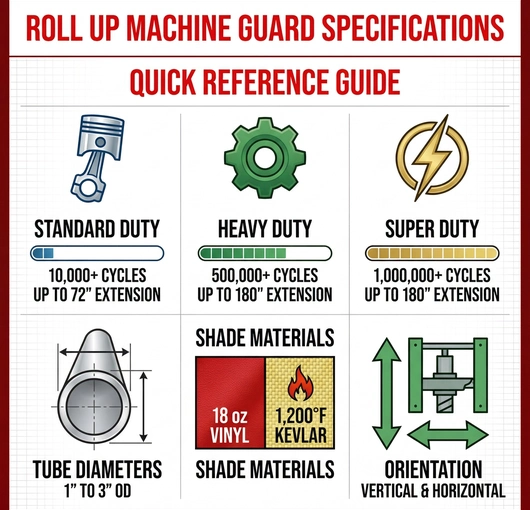 ROLL UP MACHINE GUARD SPECIFICATIONS

QUICK REFERENCE GUIDE

STANDARD DUTY
10,000+ CYCLES
UP TO 72" EXTENSION

HEAVY DUTY
500,000+ CYCLES
UP TO 180" EXTENSION

SUPER DUTY
1,000,000+ CYCLES
UP TO 180" EXTENSION

TUBE DIAMETERS
1" TO 3" OD

SHADE MATERIALS
18 oz VINYL
1,200°F KEVLAR
SHADE MATERIALS

ORIENTATION
VERTICAL & HORIZONTAL